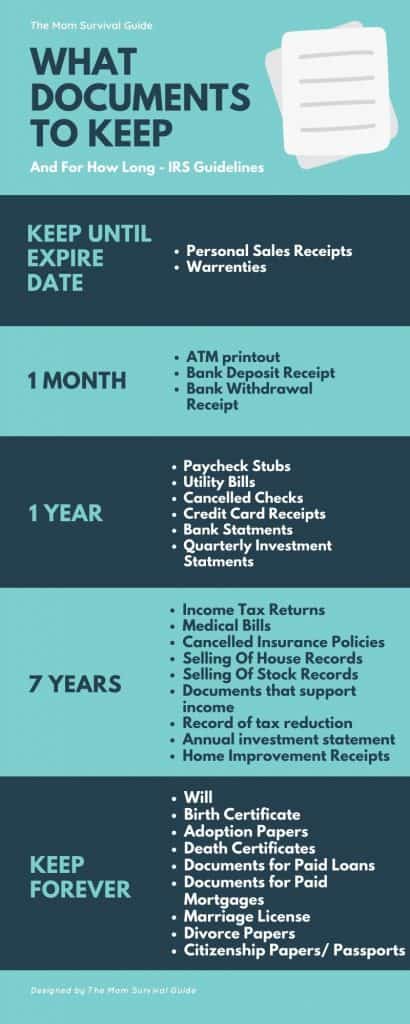 The Mom Survival Guide

WHAT DOCUMENTS TO KEEP

And For How Long - IRS Guidelines

KEEP UNTIL EXPIRE DATE

- Personal Sales Receipts
- Warrenties

1 MONTH

- ATM printout
- Bank Deposit Receipt
- Bank Withdrawal Receipt

1 YEAR

- Paycheck Stubs
- Utility Bills
- Cancelled Checks
- Credit Card Receipts
- Bank Statments
- Quarterly Investment Statments

7 YEARS

- Income Tax Returns
- Medical Bills
- Cancelled Insurance Policies
- Selling Of House Records
- Selling Of Stock Records
- Documents that support income
- Record of tax reduction
- Annual investment statement
- Home Improvement Receipts

KEEP FOREVER

- Will
- Birth Certificate
- Adoption Papers
- Death Certificates
- Documents for Paid Loans
- Documents for Paid Mortgages
- Marriage License
- Divorce Papers
- Citizenship Papers/ Passports

Designed by The Mom Survival Guide